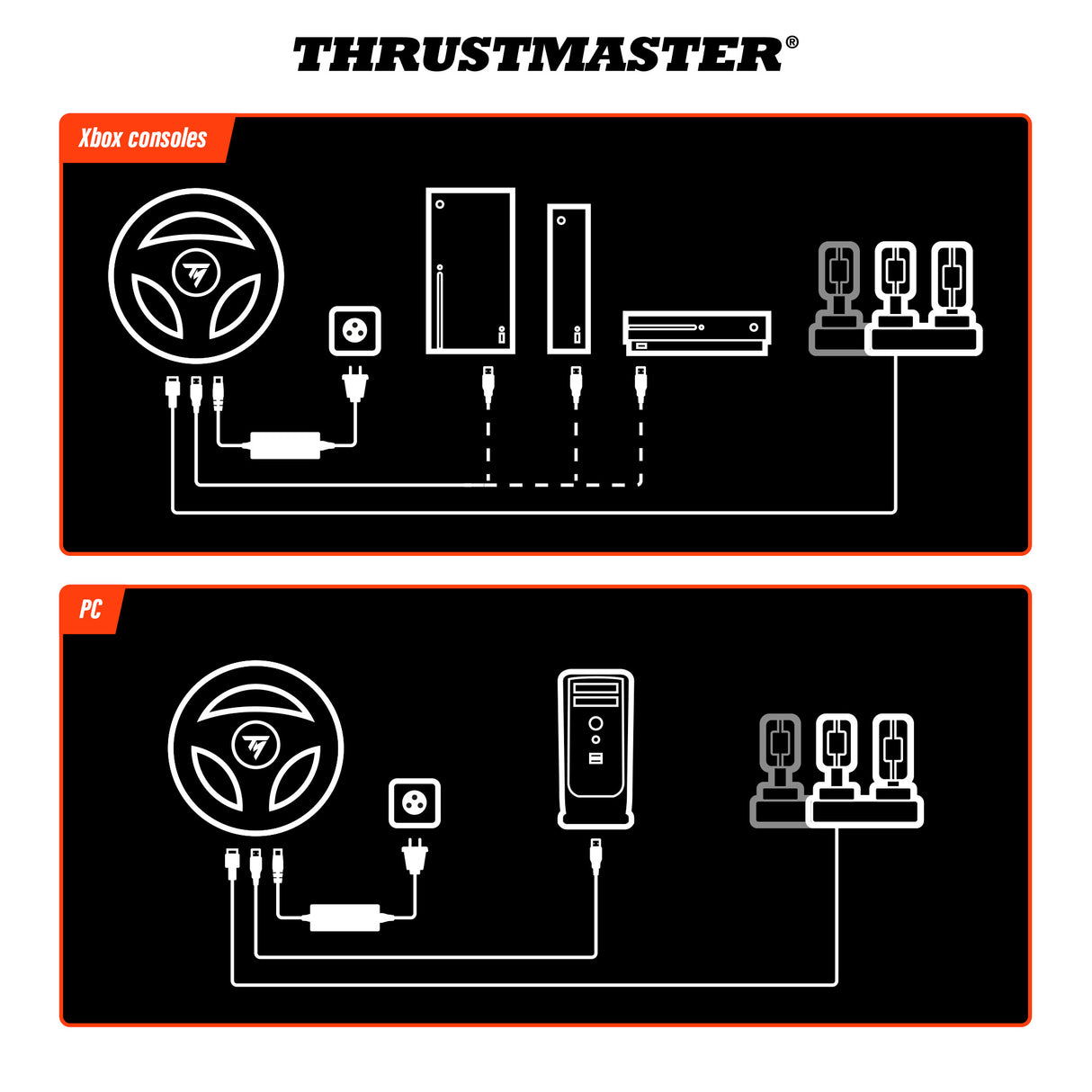 THRUSTMASTER®

Xbox consoles

PC