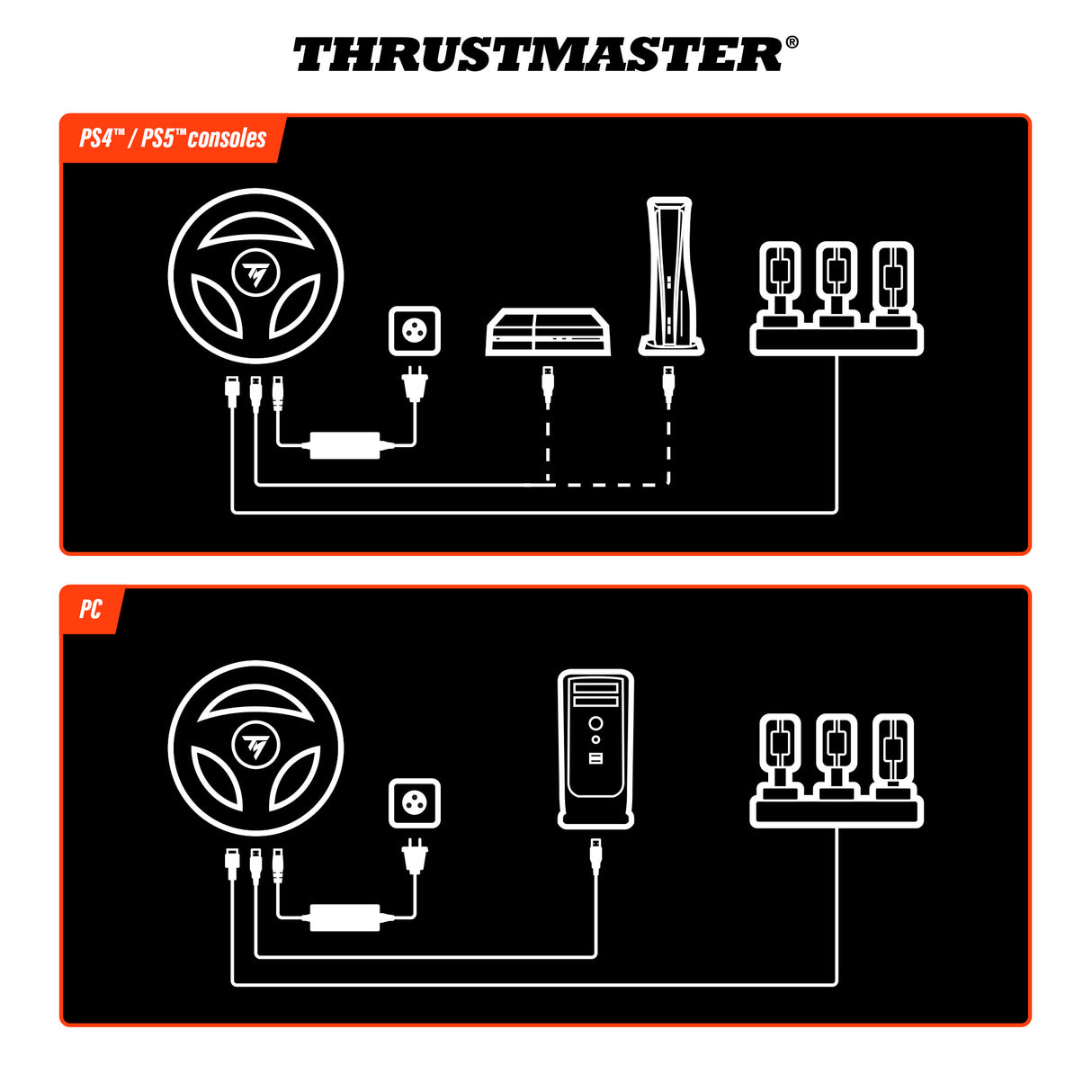 THRUSTMASTER®

PS4™ / PS5™ consoles

PC